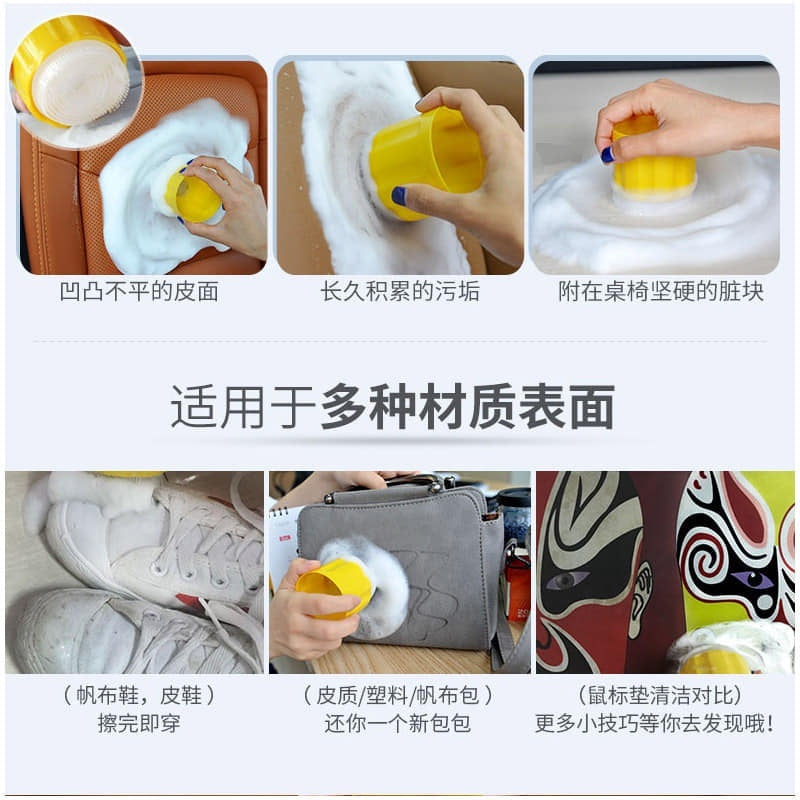 凹凸不平的皮面

长久积累的污垢

附在桌椅坚硬的脏块

适用于多种材质表面

（帆布鞋，皮鞋）
擦完即穿

（皮质/塑料/帆布包）
还你一个新包包

（鼠标垫清洁对比）
更多小技巧等你去发现哦！