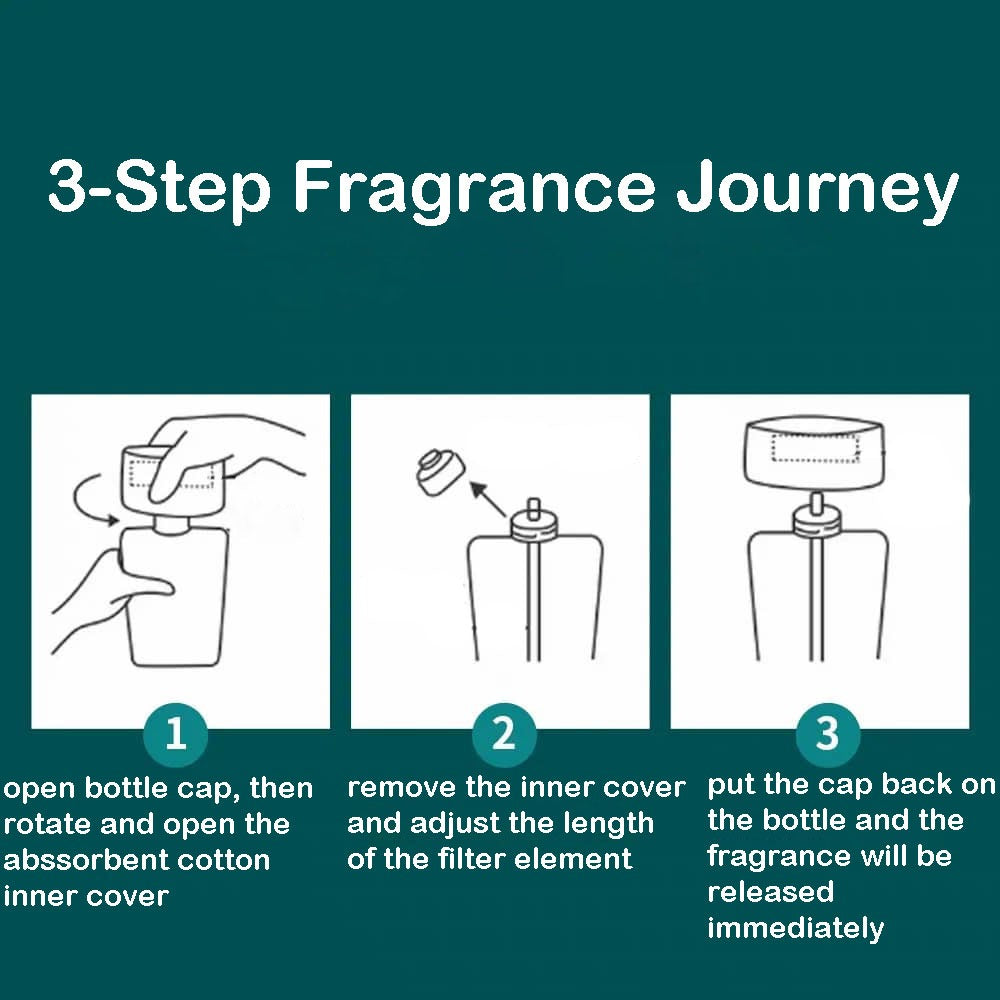 3-Step Fragrance Journey

1

open bottle cap, then rotate and open the abssorbent cotton inner cover

2

remove the inner cover and adjust the length of the filter element

3

put the cap back on the bottle and the fragrance will be released immediately