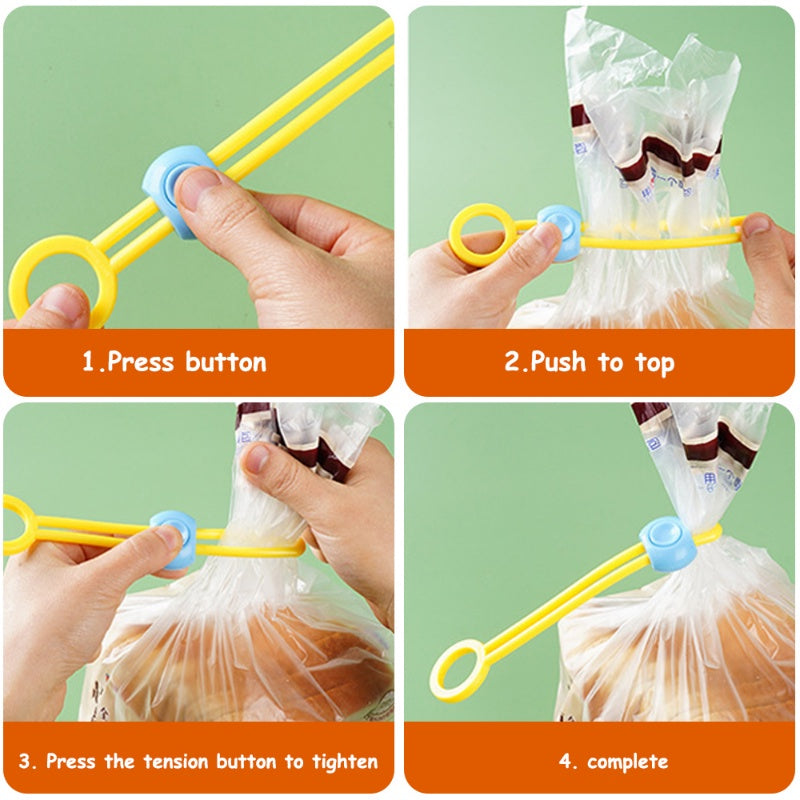 1.Press button

2.Push to top

3. Press the tension button to tighten

4. complete