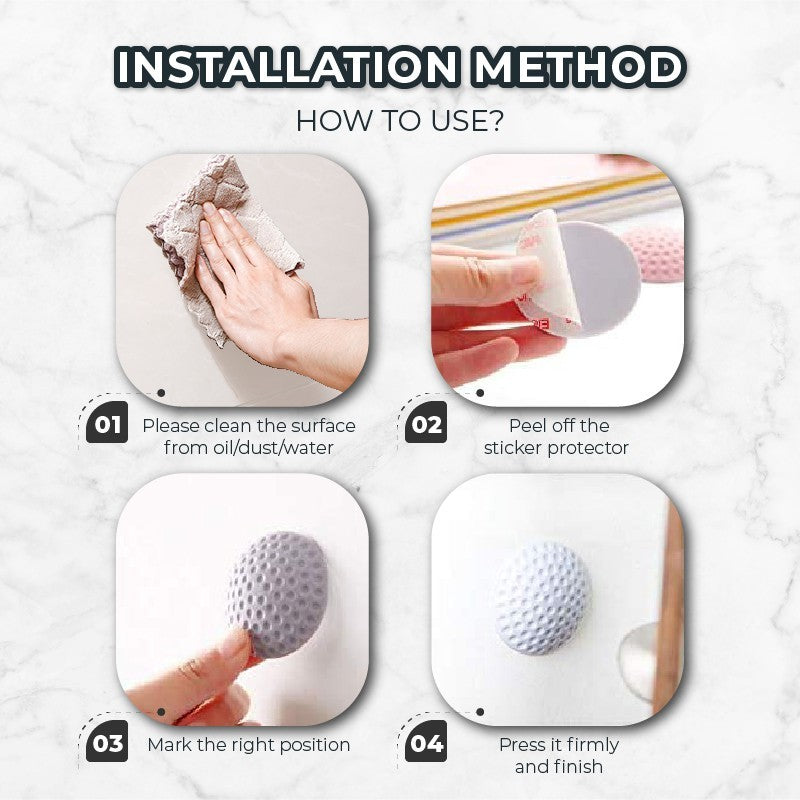 INSTALLATION METHOD

HOW TO USE?

01 Please clean the surface from oil/dust/water

02 Peel off the sticker protector

03 Mark the right position

04 Press it firmly and finish