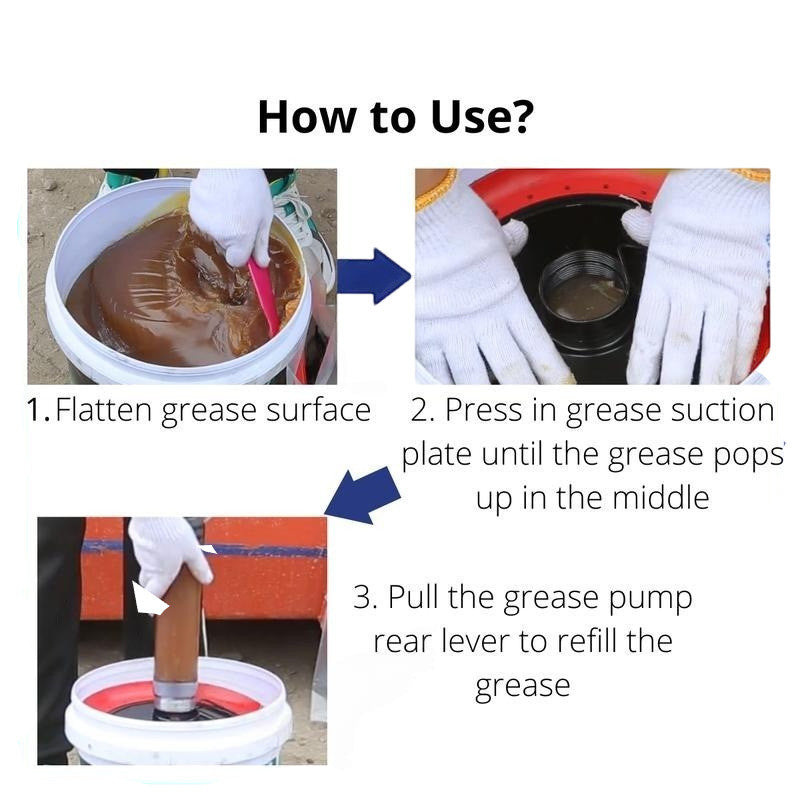 How to Use?

1. Flatten grease surface

2. Press in grease suction plate until the grease pops up in the middle

3. Pull the grease pump rear lever to refill the grease