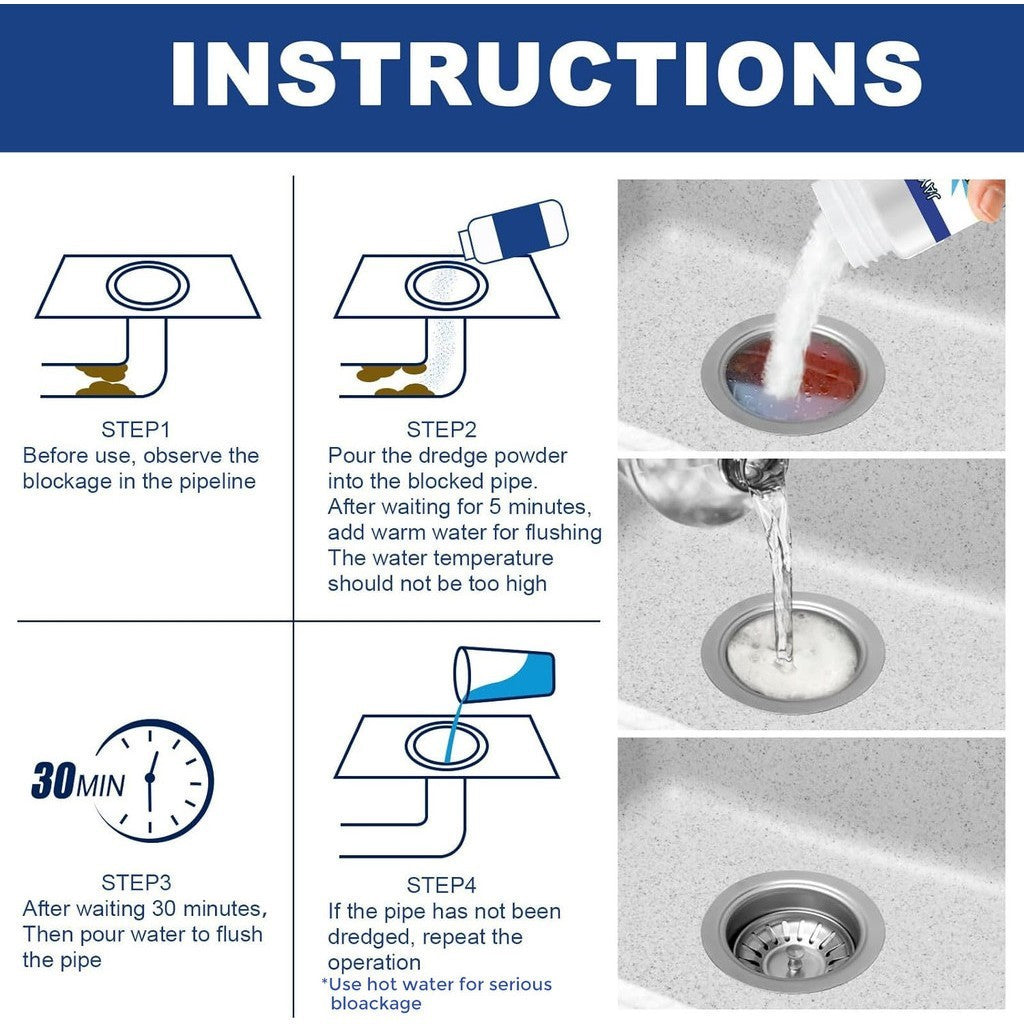 INSTRUCTIONS

STEP1
Before use, observe the blockage in the pipeline

STEP2
Pour the dredge powder into the blocked pipe.
After waiting for 5 minutes, add warm water for flushing
The water temperature should not be too high

30MIN

STEP3
After waiting 30 minutes, Then pour water to flush the pipe

STEP4
If the pipe has not been dredged, repeat the operation
*Use hot water for serious bloackage