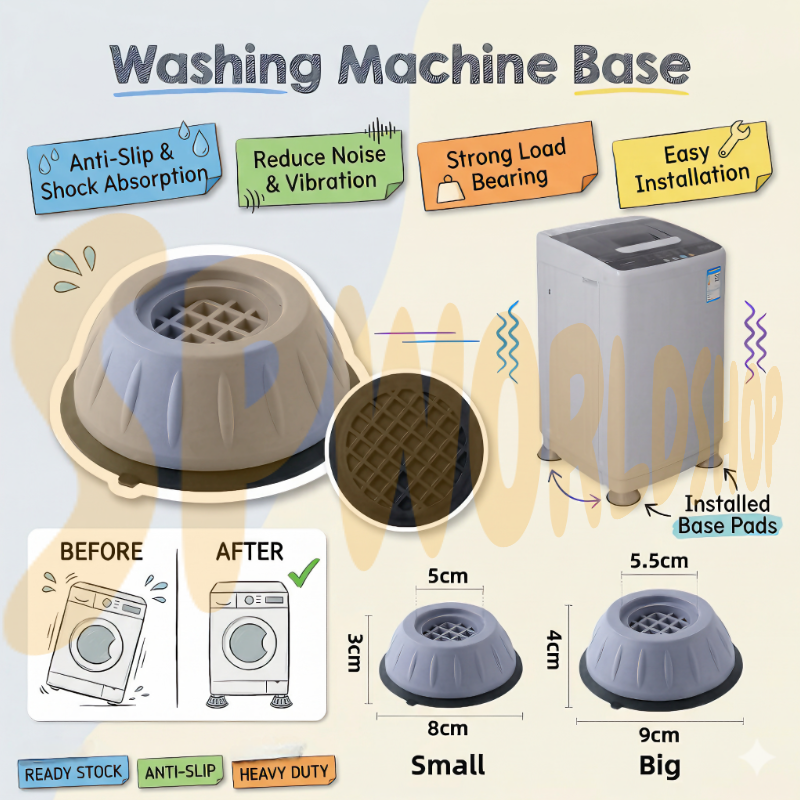 Washing Machine Base

Anti-Slip & Shock Absorption

Reduce Noise & Vibration

Strong Load Bearing

Easy Installation

SPWORLDSHOP

Installed Base Pads

BEFORE

AFTER

5cm

3cm

8cm

Small

5.5cm

4cm

9cm

Big

READY STOCK

ANTI-SLIP

HEAVY DUTY