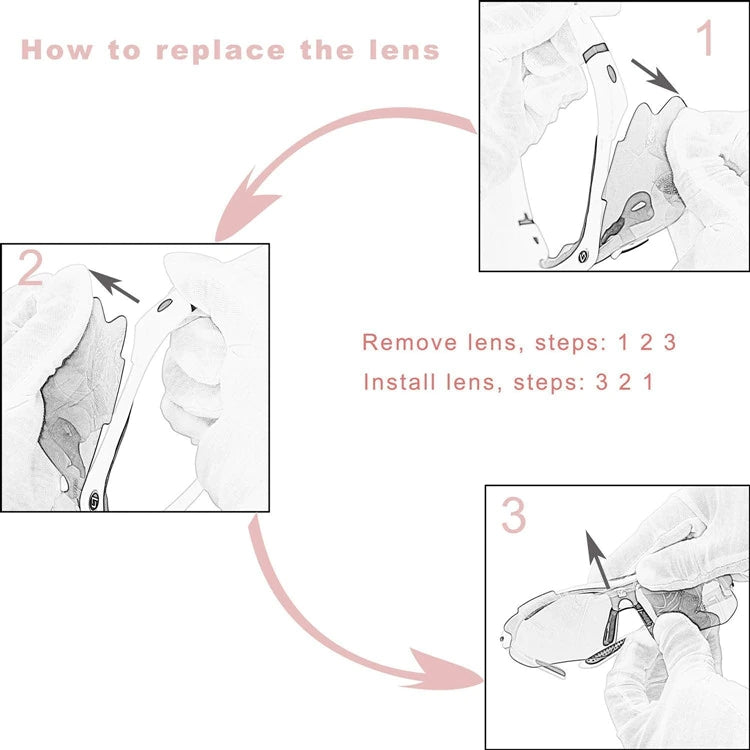 How to replace the lens

1

2

Remove lens, steps: 1 2 3

Install lens, steps: 3 2 1

3