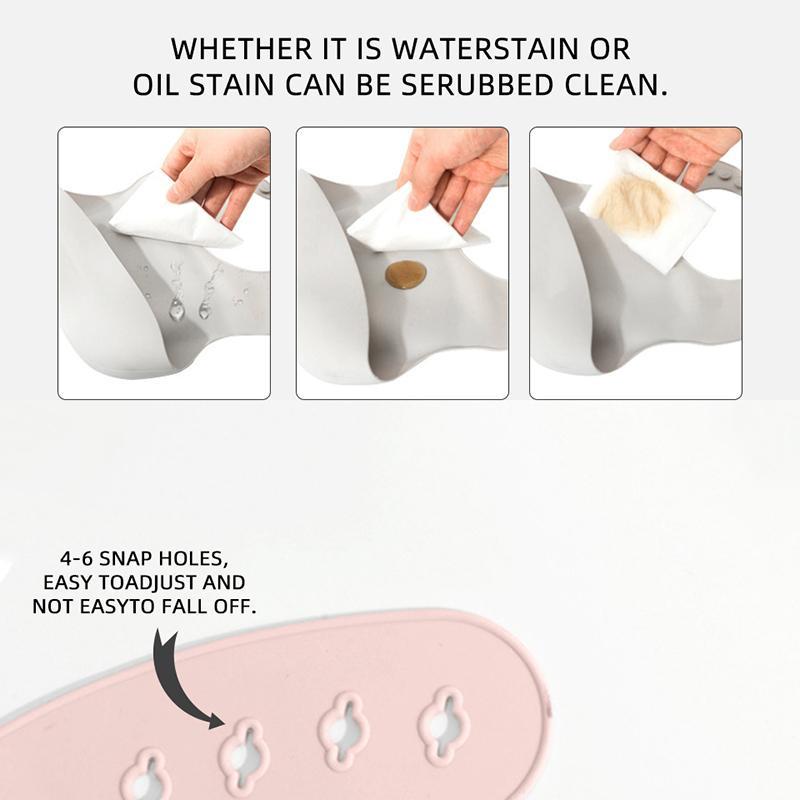 WHETHER IT IS WATERSTAIN OR OIL STAIN CAN BE SERUBBED CLEAN.

4-6 SNAP HOLES, EASY TOADJUST AND NOT EASYTO FALL OFF.