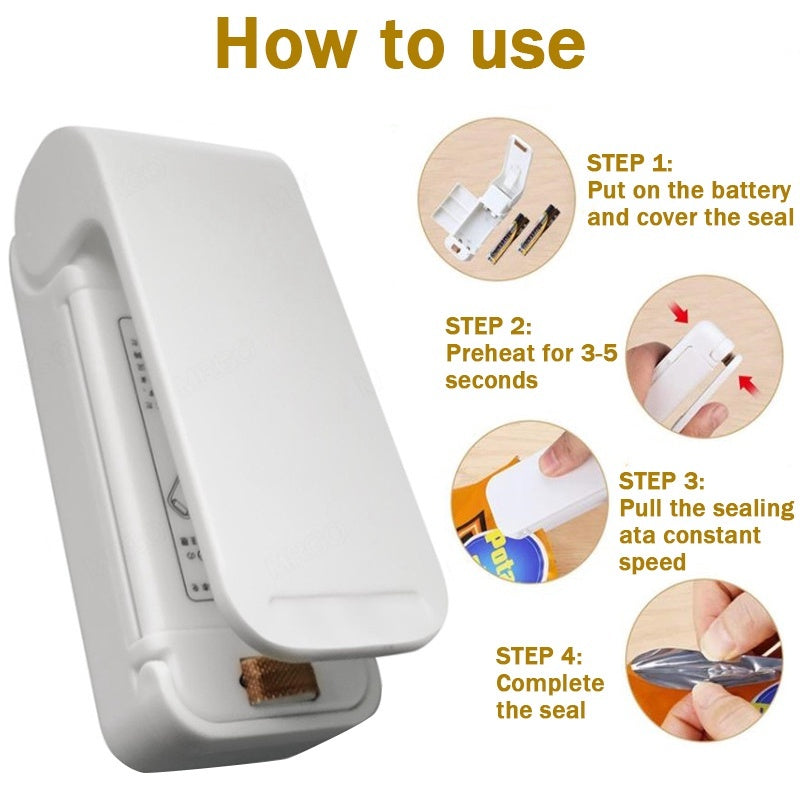 How to use

STEP 1:
Put on the battery and cover the seal

STEP 2:
Preheat for 3-5 seconds

STEP 3:
Pull the sealing ata constant speed

STEP 4:
Complete the seal