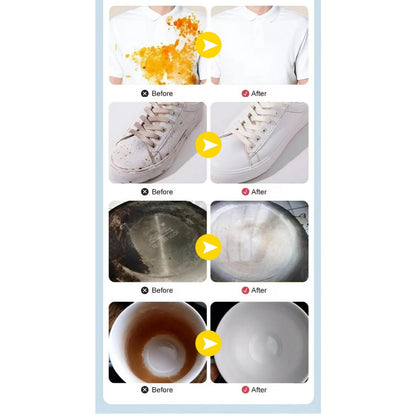 Before After

Before After

Before After

Before After