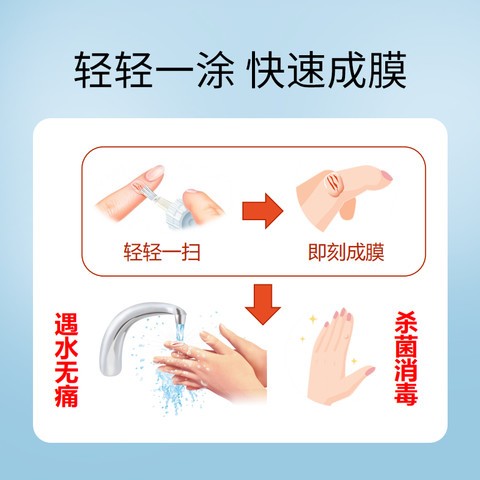 轻轻一涂 快速成膜

轻轻一扫

即刻成膜

遇水无痛

杀菌消毒