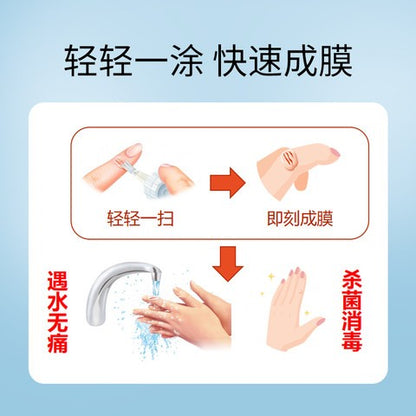 轻轻一涂 快速成膜

轻轻一扫

即刻成膜

遇水无痛

杀菌消毒