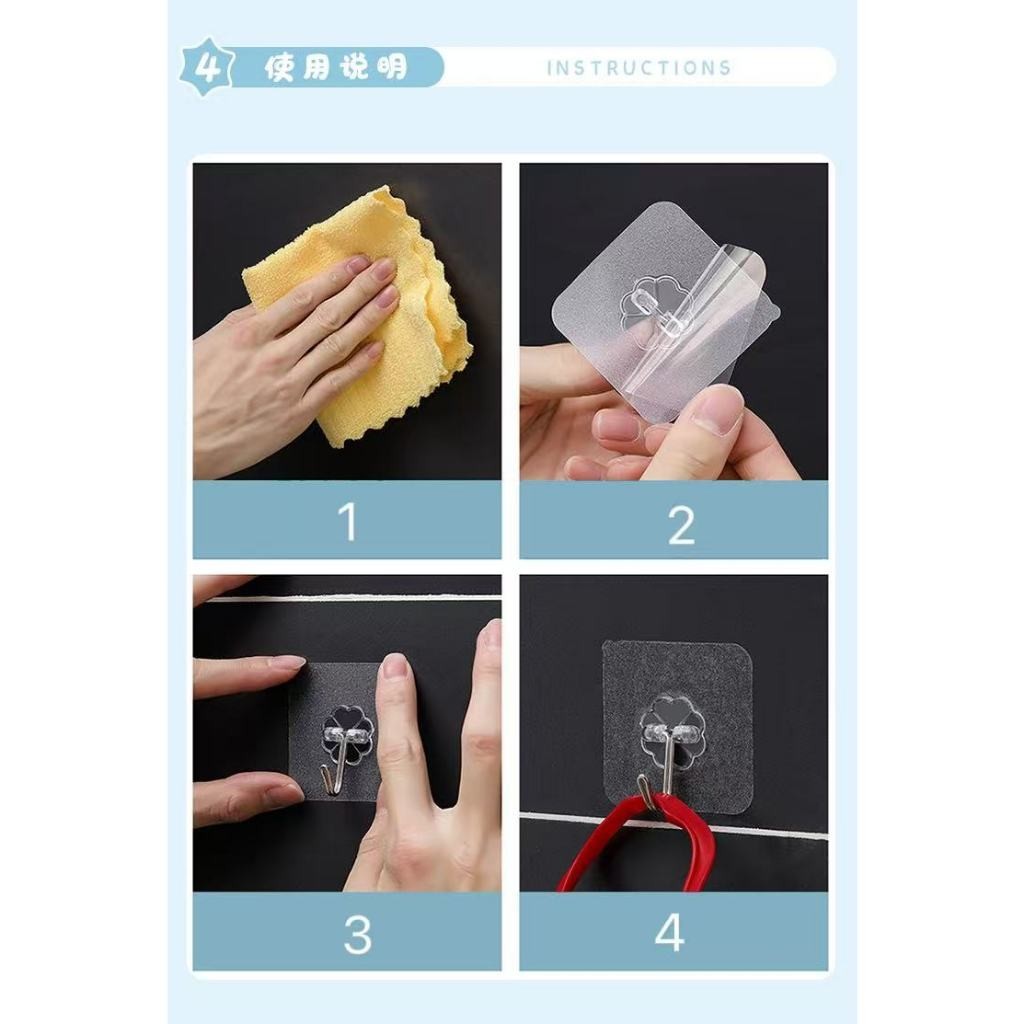 4 使用说明 INSTRUCTIONS

1

2

3

4