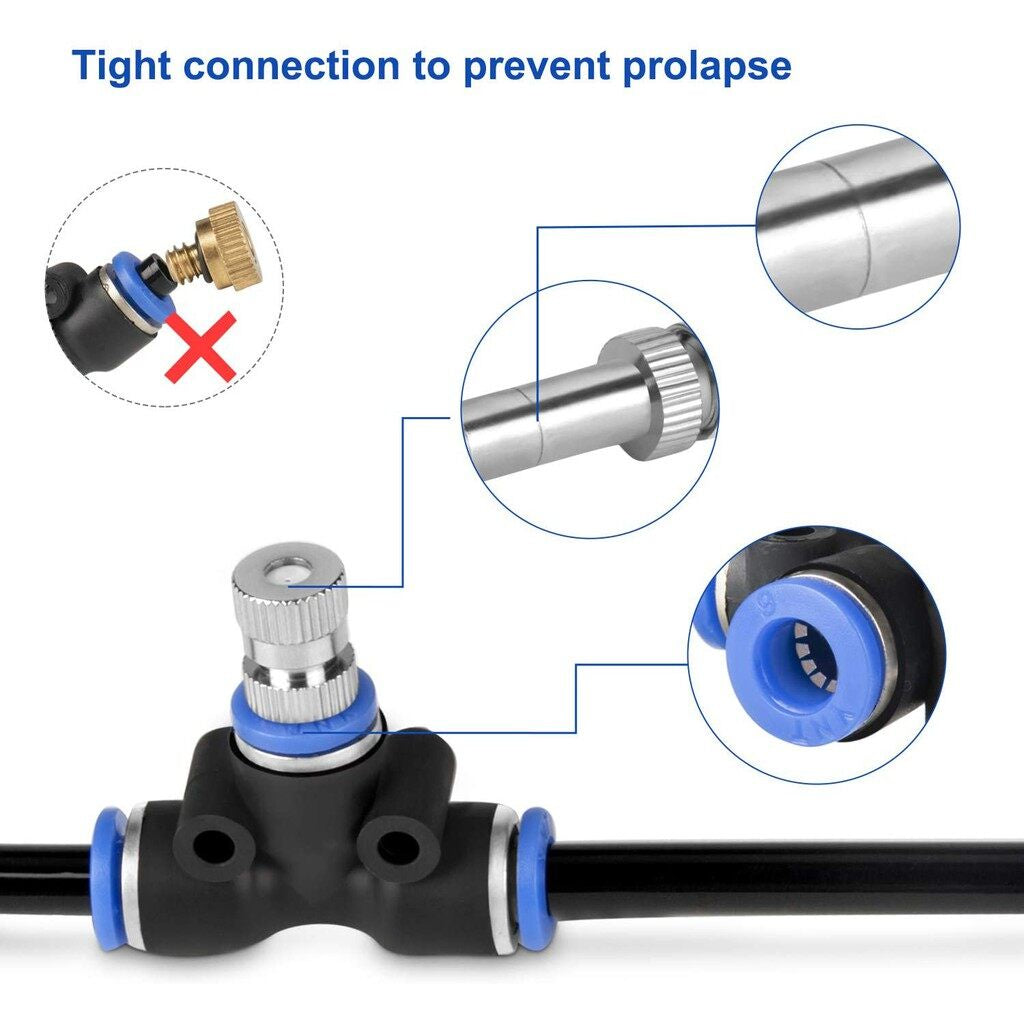 Tight connection to prevent prolapse