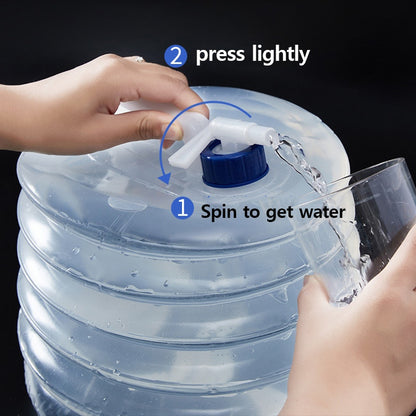 2 press lightly

1 Spin to get water