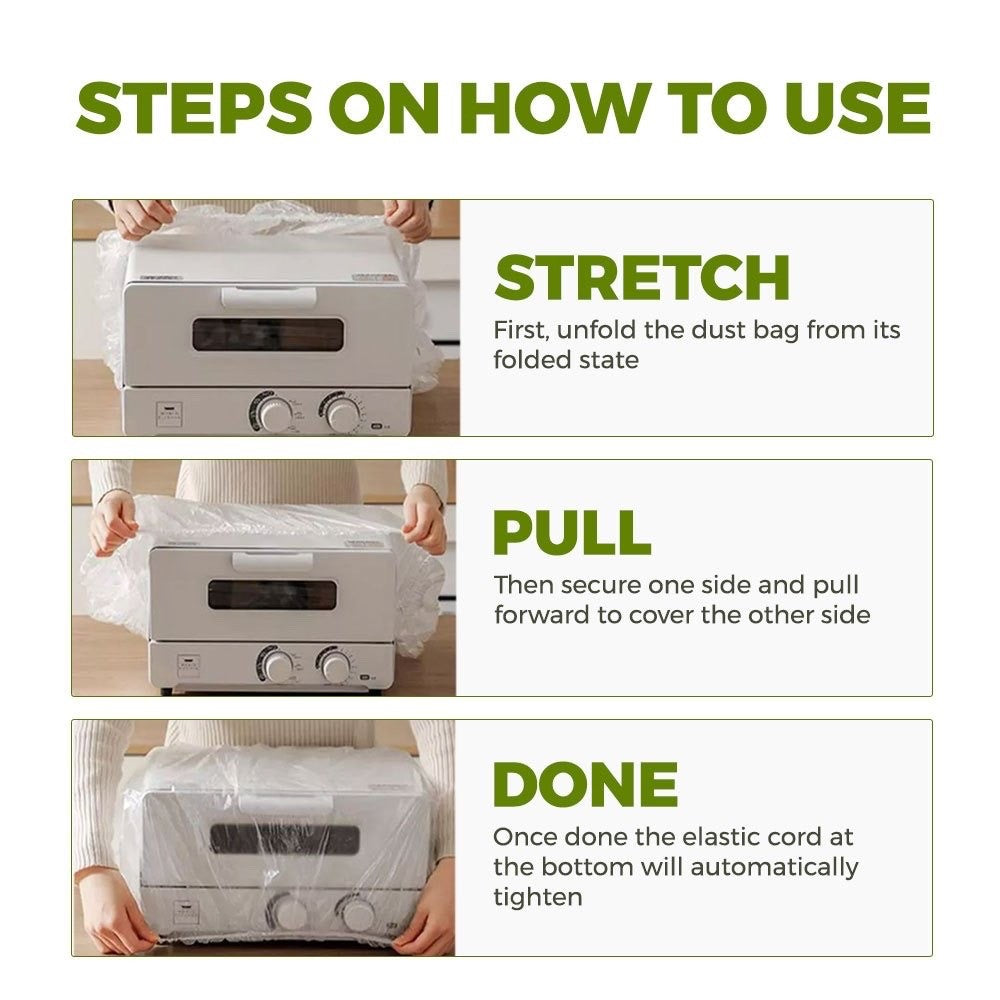 STEPS ON HOW TO USE

STRETCH
First, unfold the dust bag from its folded state

PULL
Then secure one side and pull forward to cover the other side

DONE
Once done the elastic cord at the bottom will automatically tighten