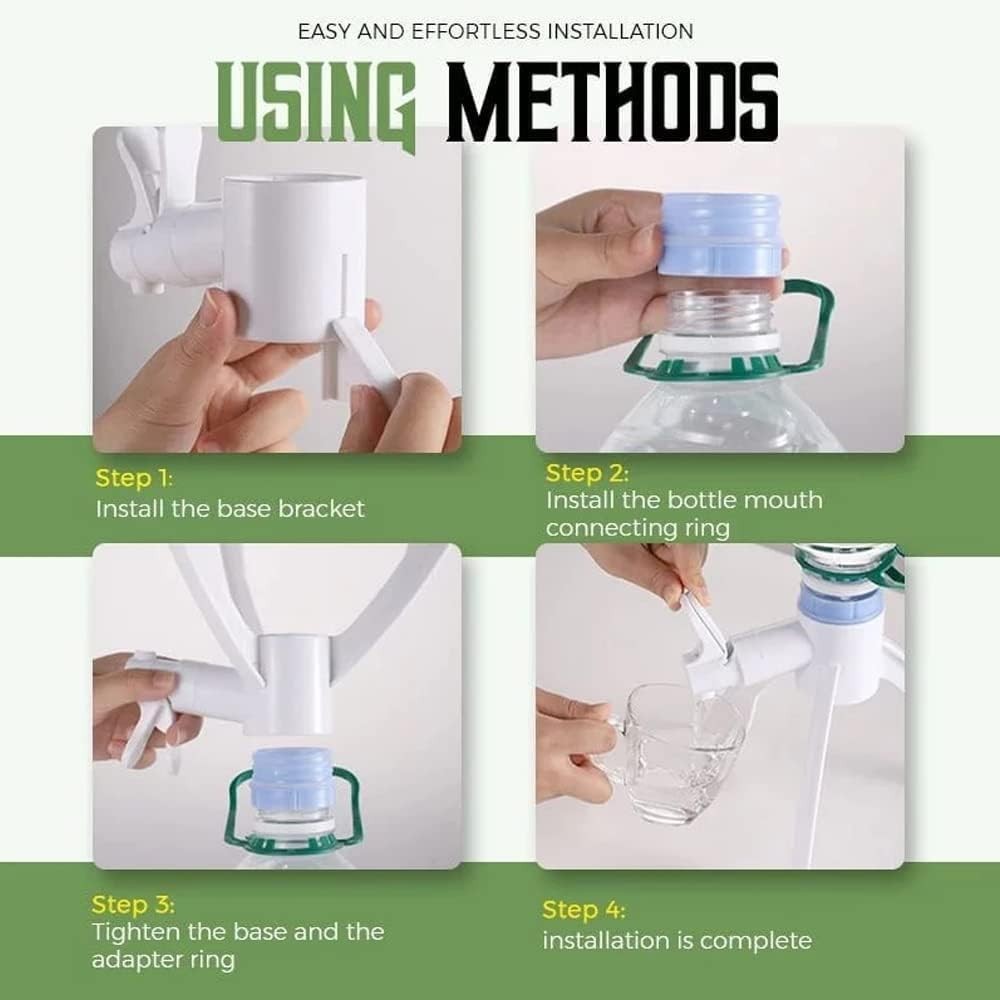 EASY AND EFFORTLESS INSTALLATION

USING METHODS

Step 1:
Install the base bracket

Step 2:
Install the bottle mouth connecting ring

Step 3:
Tighten the base and the adapter ring

Step 4:
installation is complete