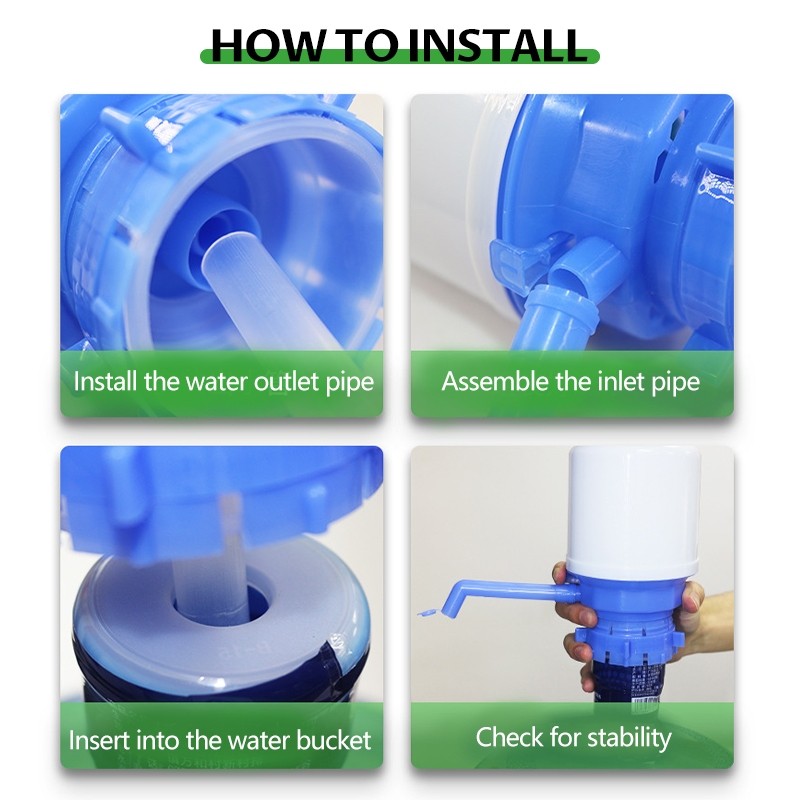 HOW TO INSTALL

Install the water outlet pipe

Assemble the inlet pipe

Insert into the water bucket

Check for stability