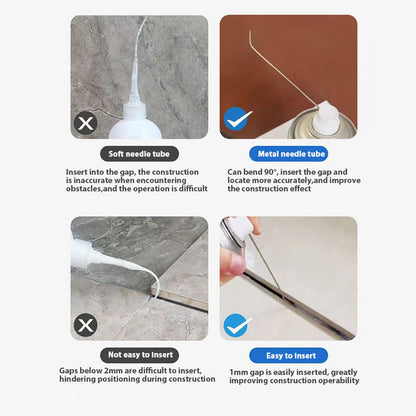 Soft needle tube

Insert into the gap, the construction is inaccurate when encountering obstacles,and the operation is difficult

Metal needle tube

Can bend 90°, insert the gap and locate more accurately,and improve the construction effect

Not easy to insert

Gaps below 2mm are difficult to insert, hindering positioning during construction

Easy to insert

1mm gap is easily inserted, greatly improving construction operability