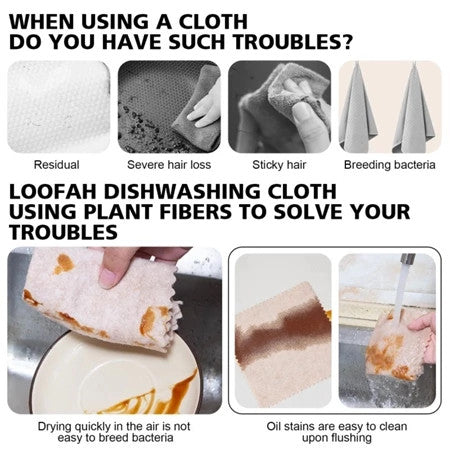 WHEN USING A CLOTH
DO YOU HAVE SUCH TROUBLES?

Residual

Severe hair loss

Sticky hair

Breeding bacteria

LOOFAH DISHWASHING CLOTH
USING PLANT FIBERS TO SOLVE YOUR TROUBLES

Drying quickly in the air is not easy to breed bacteria

Oil stains are easy to clean upon flushing