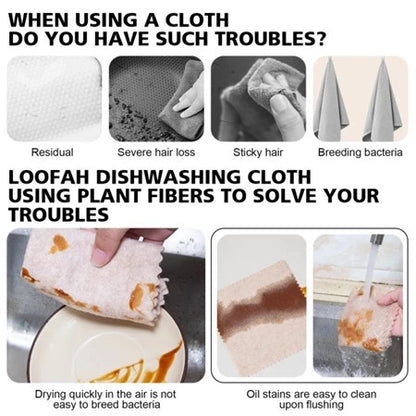 WHEN USING A CLOTH
DO YOU HAVE SUCH TROUBLES?

Residual

Severe hair loss

Sticky hair

Breeding bacteria

LOOFAH DISHWASHING CLOTH USING PLANT FIBERS TO SOLVE YOUR TROUBLES

Drying quickly in the air is not easy to breed bacteria

Oil stains are easy to clean upon flushing