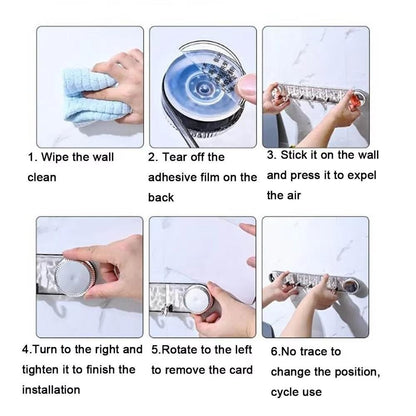 1. Wipe the wall clean

2. Tear off the adhesive film on the back

3. Stick it on the wall and press it to expel the air

4.Turn to the right and tighten it to finish the installation

5.Rotate to the left to remove the card

6.No trace to change the position, cycle use