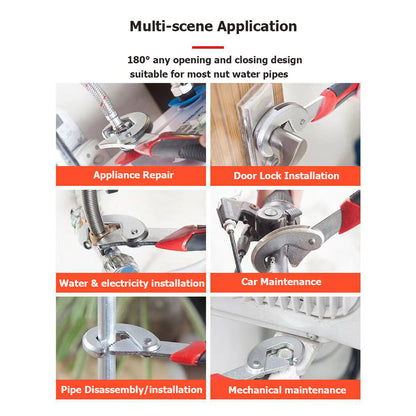 Multi-scene Application

180° any opening and closing design suitable for most nut water pipes

Appliance Repair

Door Lock Installation

Water & electricity installation

Car Maintenance

Pipe Disassembly/installation

Mechanical maintenance