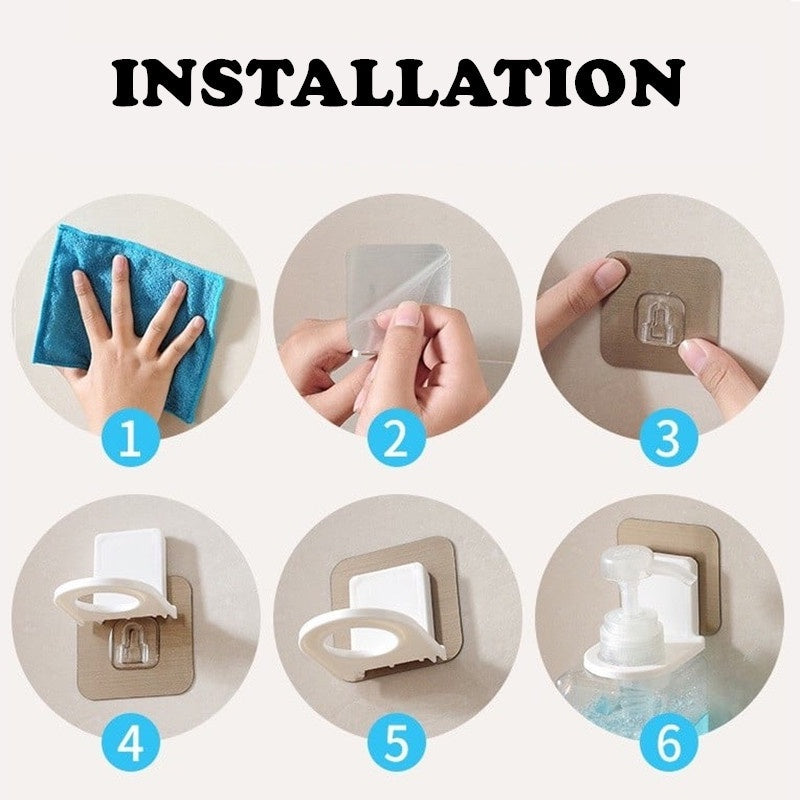 INSTALLATION

1

2

3

4

5

6