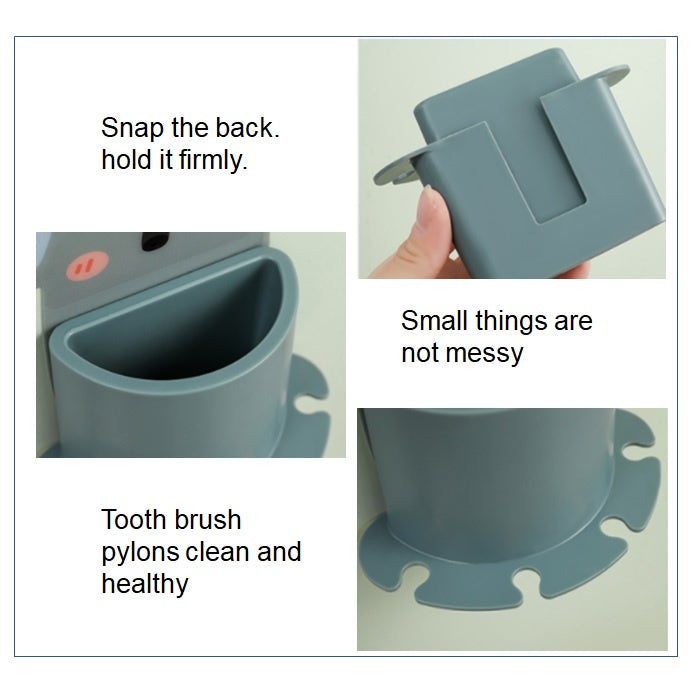 Snap the back.
hold it firmly.

Small things are
not messy

Tooth brush
pylons clean and
healthy