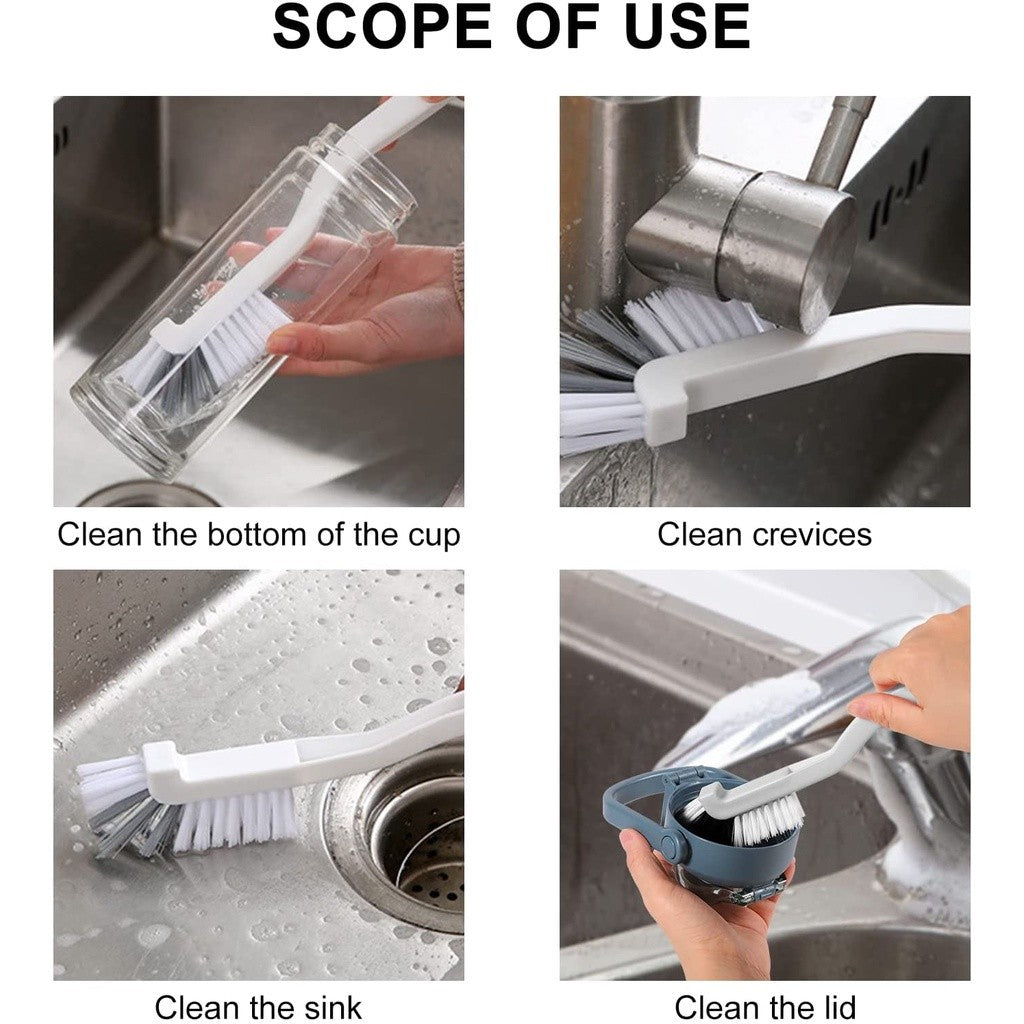 SCOPE OF USE

Clean the bottom of the cup

Clean crevices

Clean the sink

Clean the lid