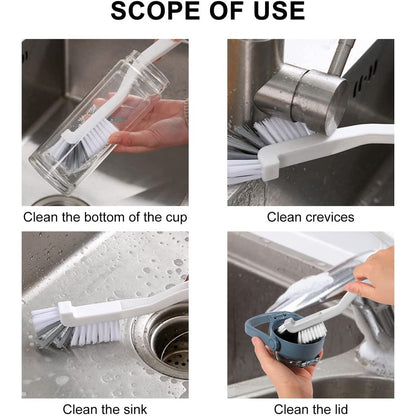 SCOPE OF USE

Clean the bottom of the cup

Clean crevices

Clean the sink

Clean the lid