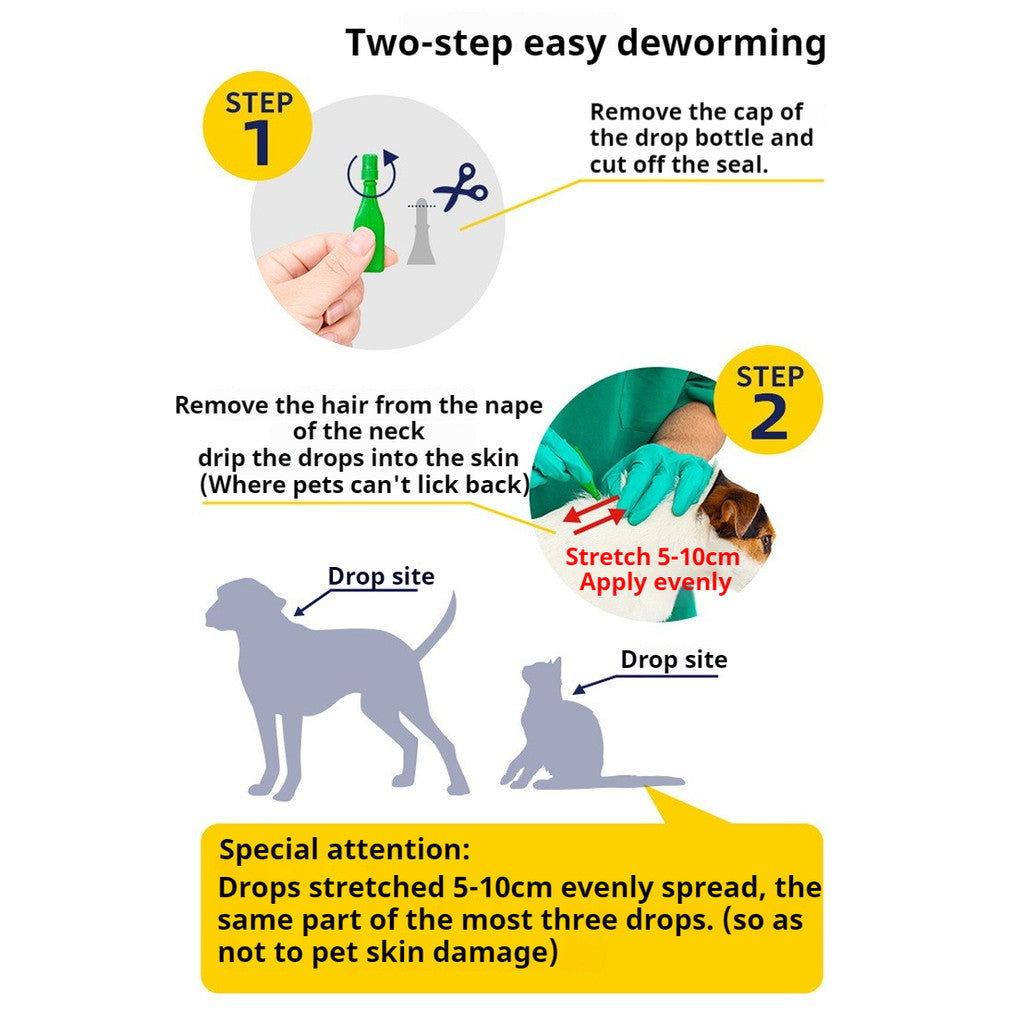 Two-step easy deworming

STEP 1

Remove the cap of the drop bottle and cut off the seal.

STEP 2

Remove the hair from the nape of the neck drip the drops into the skin (Where pets can't lick back)

Stretch 5-10cm Apply evenly

Drop site

Drop site

Special attention:
Drops stretched 5-10cm evenly spread, the same part of the most three drops. (so as not to pet skin damage)