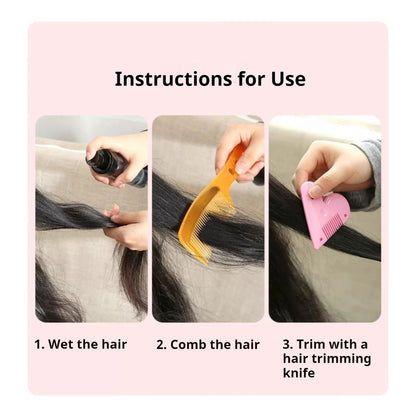 Instructions for Use

1. Wet the hair

2. Comb the hair

3. Trim with a hair trimming knife