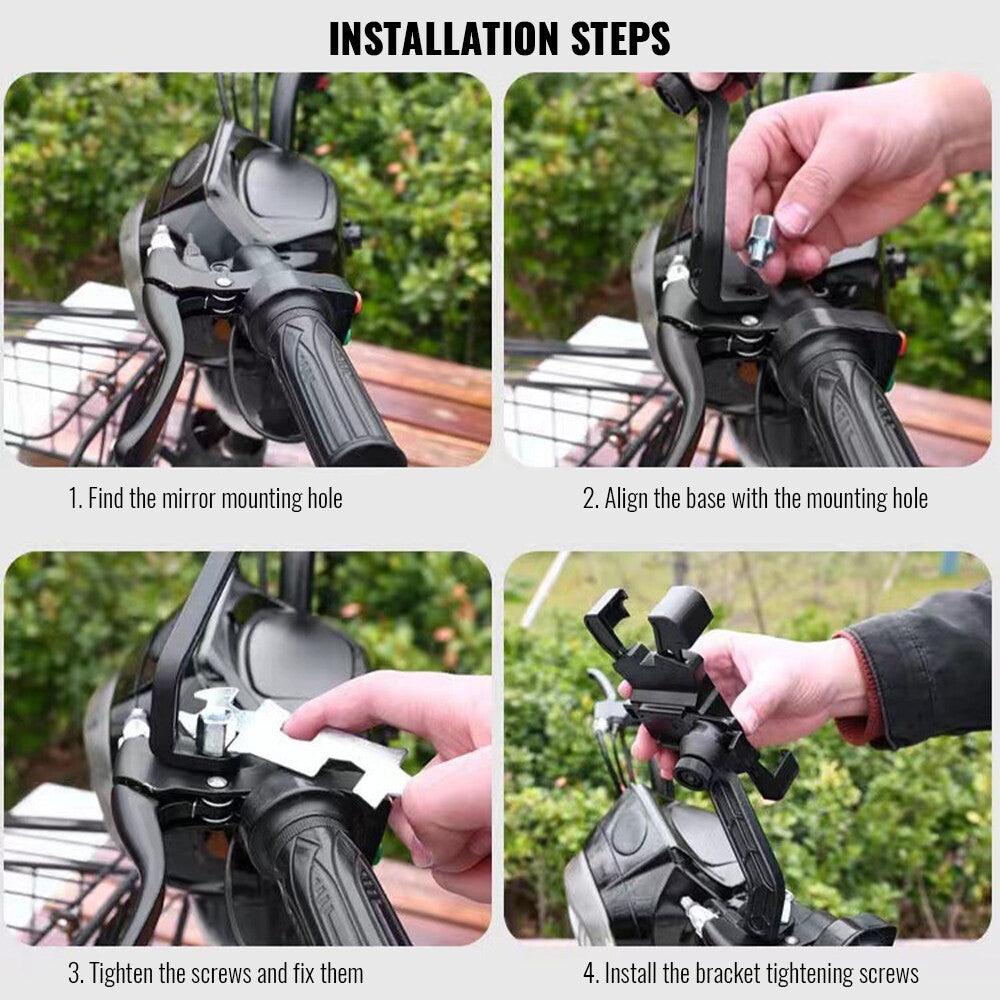 INSTALLATION STEPS

1. Find the mirror mounting hole

2. Align the base with the mounting hole

3. Tighten the screws and fix them

4. Install the bracket tightening screws