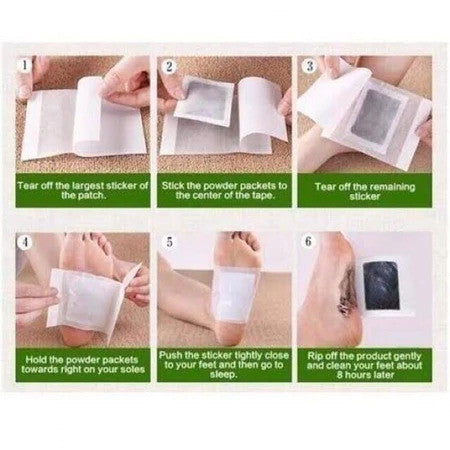 1

Tear off the largest sticker of the patch.

2

Stick the powder packets to the center of the tape.

3

Tear off the remaining sticker

4

Hold the powder packets towards right on your soles

5

Push the sticker tightly close to your feet and then go to sleep.

6

Rip off the product gently and clean your feet about 8 hours later