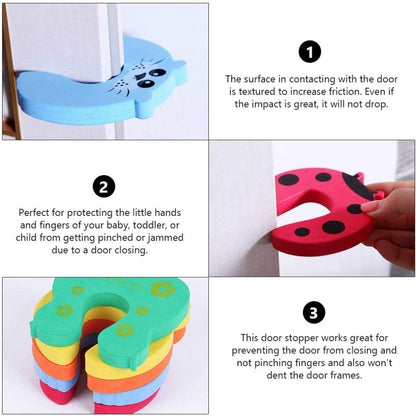 1

The surface in contacting with the door is textured to increase friction. Even if the impact is great, it will not drop.

2

Perfect for protecting the little hands and fingers of your baby, toddler, or child from getting pinched or jammed due to a door closing.

3

This door stopper works great for preventing the door from closing and not pinching fingers and also won't dent the door frames.