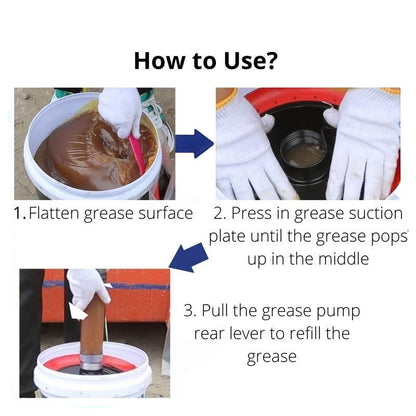 How to Use?

1. Flatten grease surface

2. Press in grease suction plate until the grease pops up in the middle

3. Pull the grease pump rear lever to refill the grease