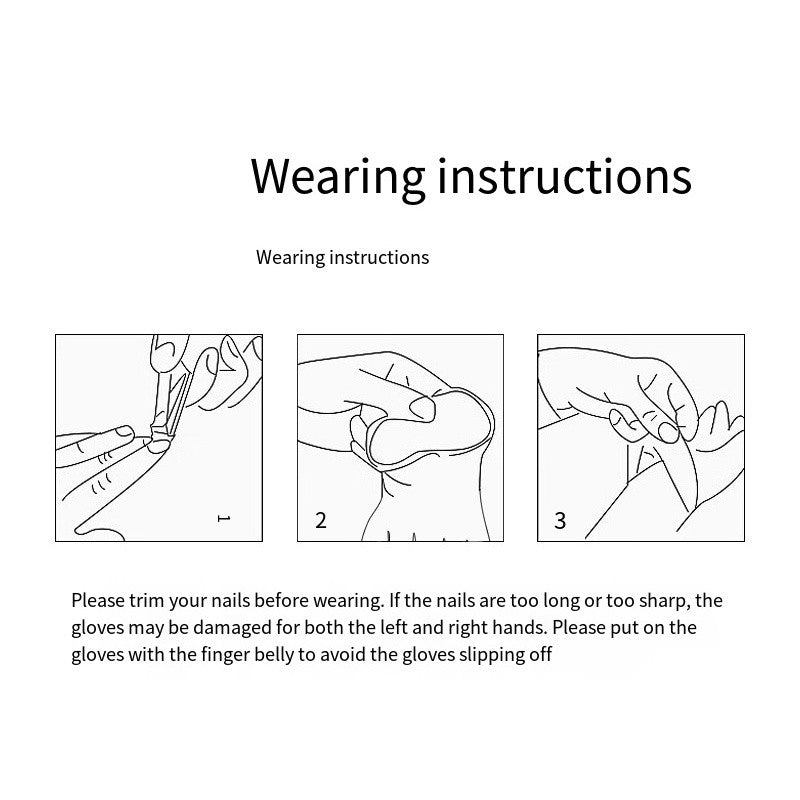 Wearing instructions

Wearing instructions

1

2

3

Please trim your nails before wearing. If the nails are too long or too sharp, the gloves may be damaged for both the left and right hands. Please put on the gloves with the finger belly to avoid the gloves slipping off