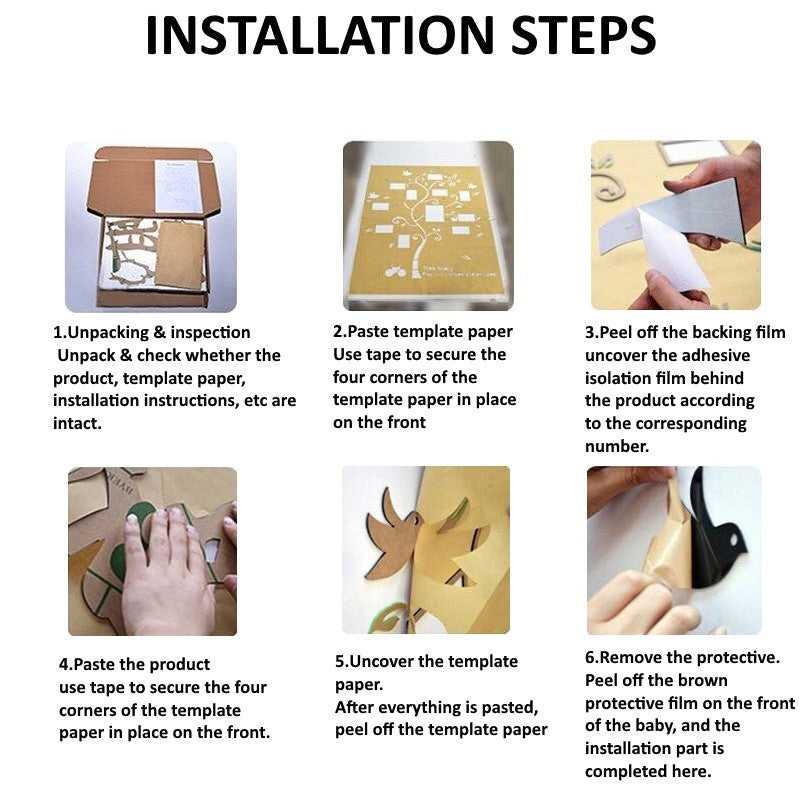 INSTALLATION STEPS

1.Unpacking & inspection
Unpack & check whether the product, template paper, installation instructions, etc are intact.

2.Paste template paper
Use tape to secure the four corners of the template paper in place on the front

3.Peel off the backing film
uncover the adhesive isolation film behind the product according to the corresponding number.

4.Paste the product
use tape to secure the four corners of the template paper in place on the front.

5.Uncover the template paper.
After everything is pasted, peel off the template paper

6.Remove the protective.
Peel off the brown protective film on the front of the baby, and the installation part is completed here.