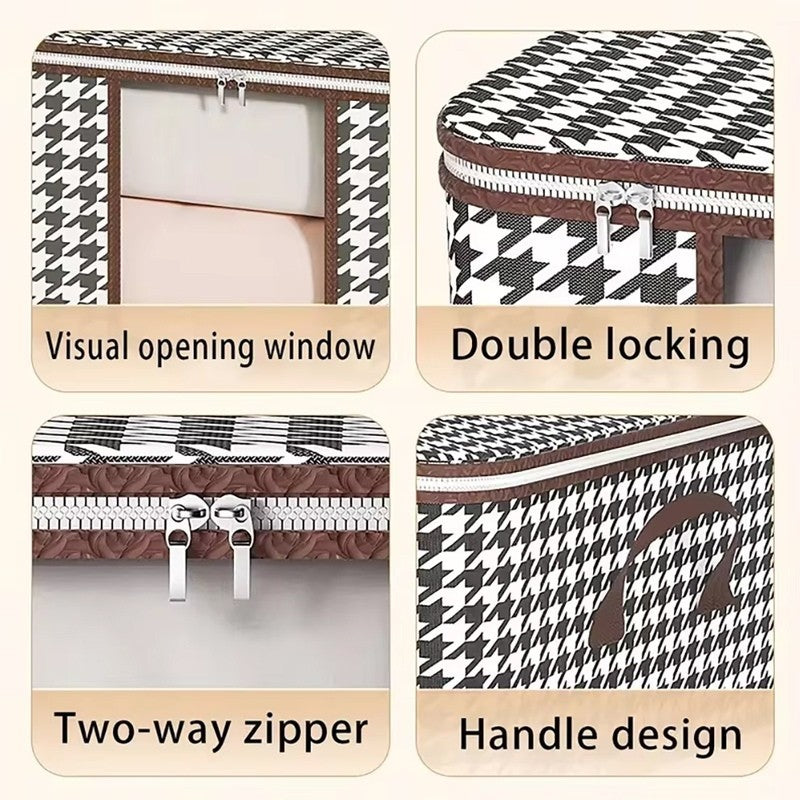 Visual opening window

Double locking

Two-way zipper

Handle design