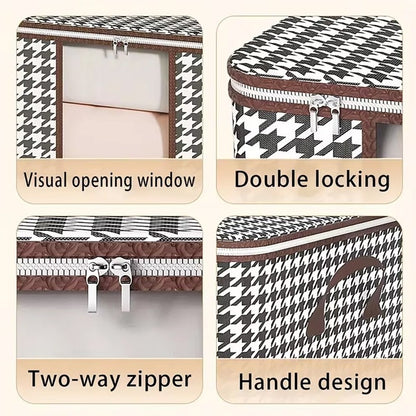 Visual opening window

Double locking

Two-way zipper

Handle design