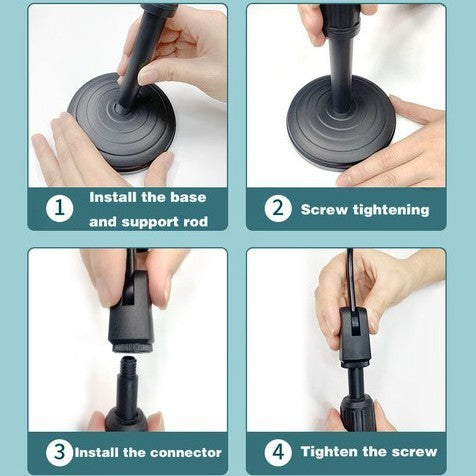 1 Install the base and support rod

2 Screw tightening

3 Install the connector

4 Tighten the screw