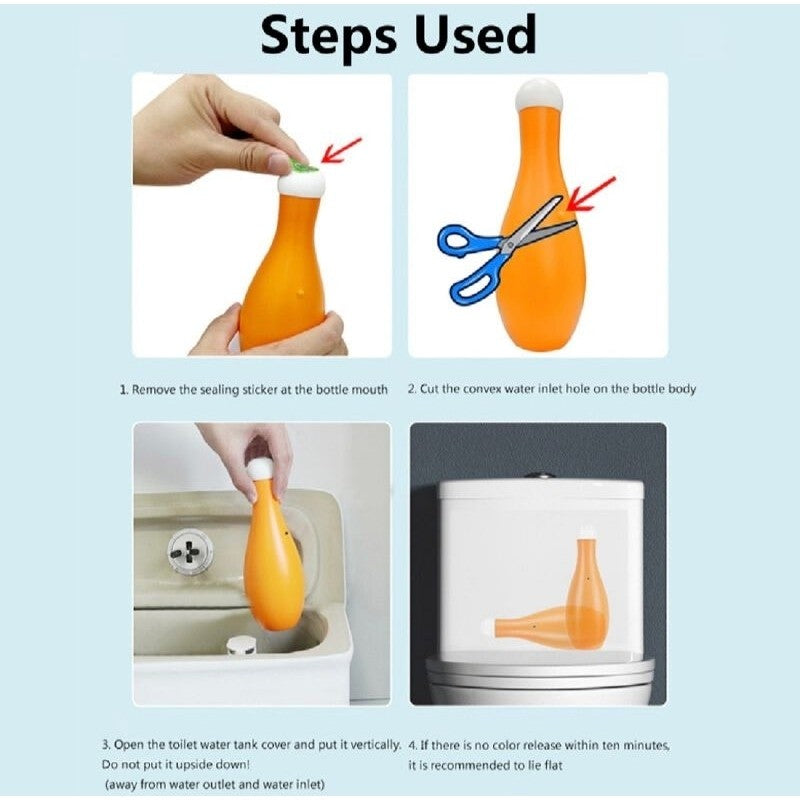 Steps Used

1. Remove the sealing sticker at the bottle mouth

2. Cut the convex water inlet hole on the bottle body

3. Open the toilet water tank cover and put it vertically. Do not put it upside down!
(away from water outlet and water inlet)

4. If there is no color release within ten minutes, it is recommended to lie flat