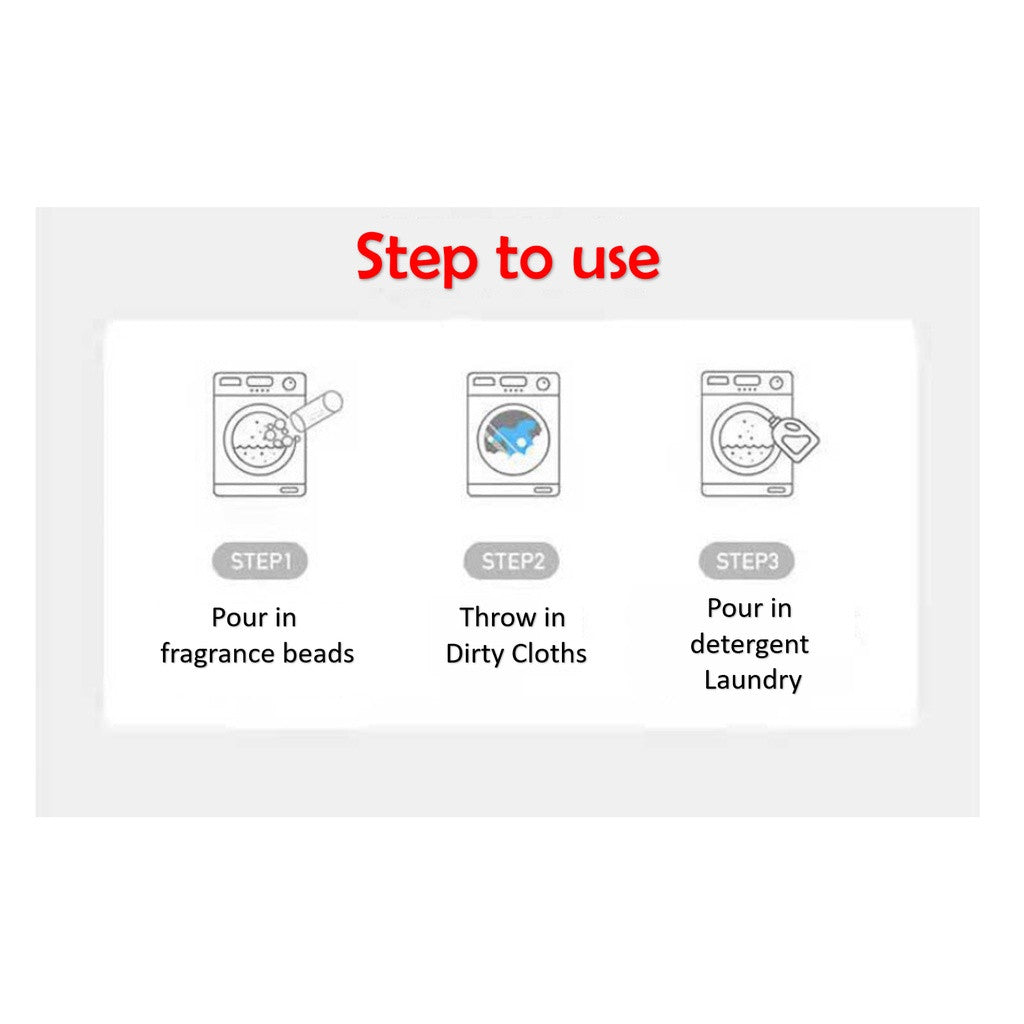 Step to use

STEP1
Pour in fragrance beads

STEP2
Throw in Dirty Cloths

STEP3
Pour in detergent Laundry