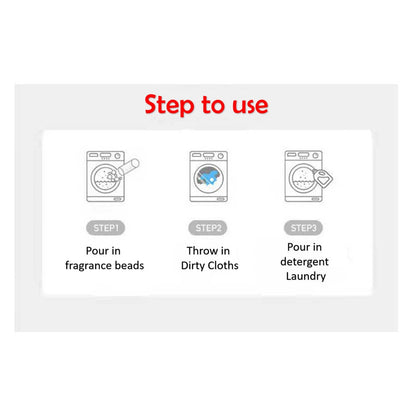 Step to use

STEP1
Pour in fragrance beads

STEP2
Throw in Dirty Cloths

STEP3
Pour in detergent Laundry