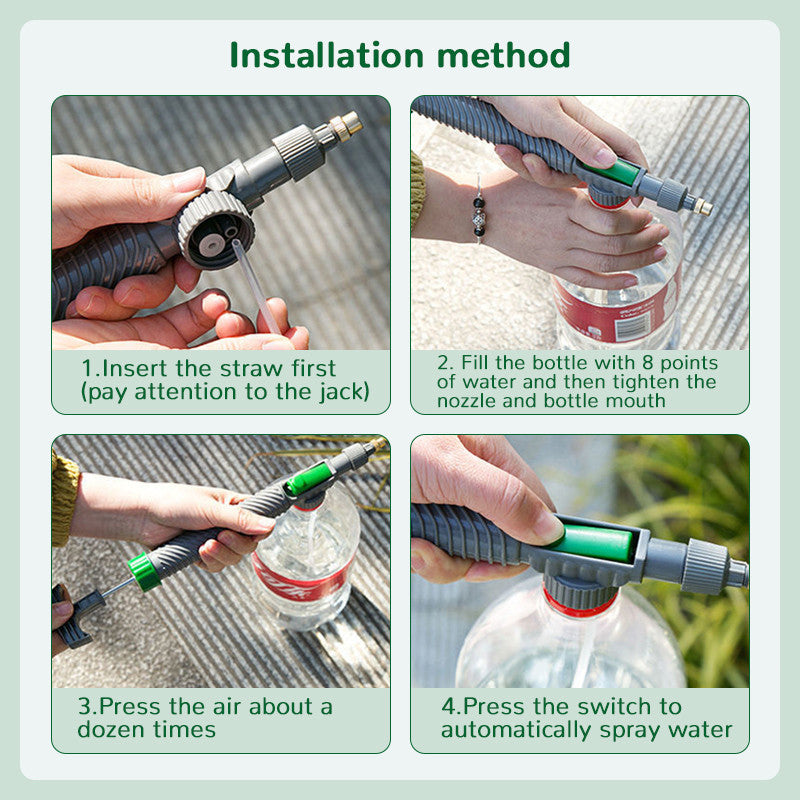 Installation method

1.Insert the straw first (pay attention to the jack)

2. Fill the bottle with 8 points of water and then tighten the nozzle and bottle mouth

3.Press the air about a dozen times

4.Press the switch to automatically spray water