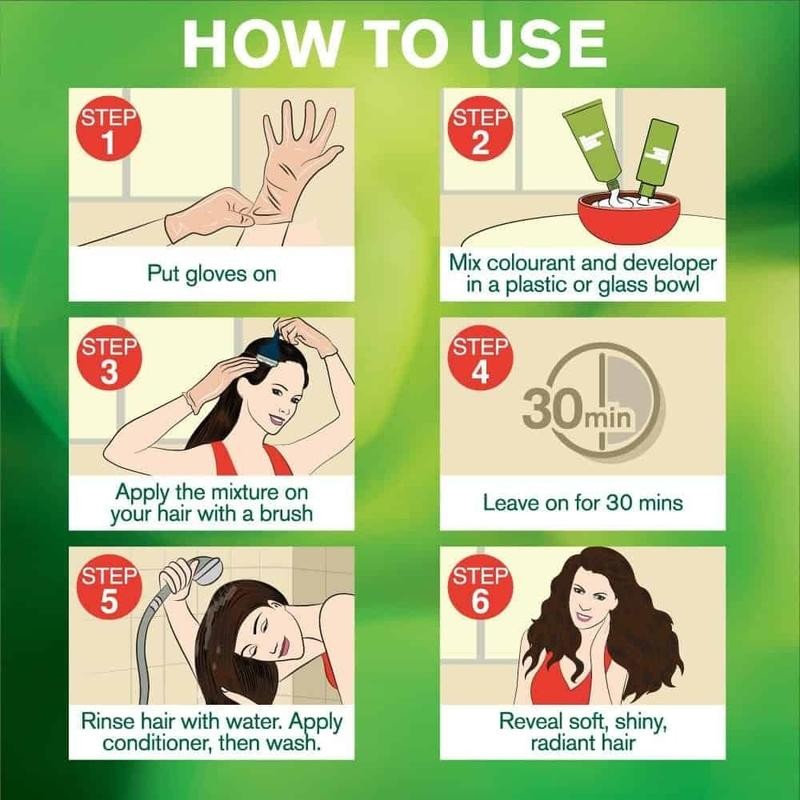 HOW TO USE

STEP 1
Put gloves on

STEP 2
Mix colourant and developer in a plastic or glass bowl

STEP 3
Apply the mixture on your hair with a brush

STEP 4
30min
Leave on for 30 mins

STEP 5
Rinse hair with water. Apply conditioner, then wash.

STEP 6
Reveal soft, shiny, radiant hair