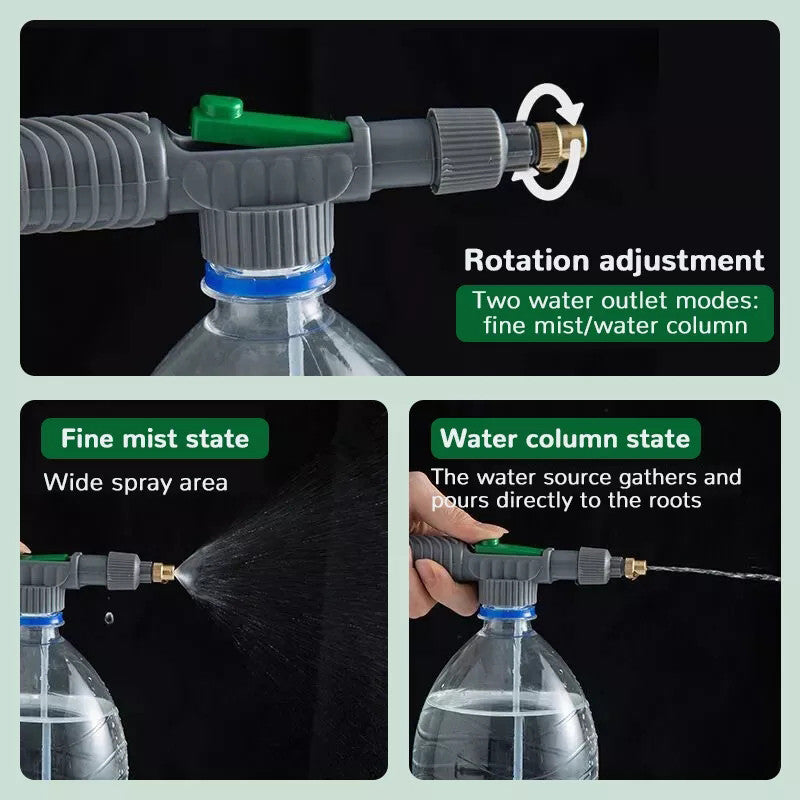 Rotation adjustment

Two water outlet modes: fine mist/water column

Fine mist state

Wide spray area

Water column state

The water source gathers and pours directly to the roots