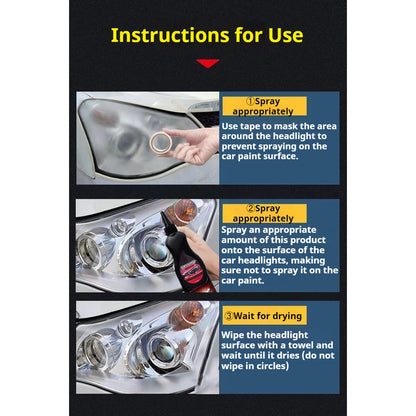 Instructions for Use

①Spray appropriately

Use tape to mask the area around the headlight to prevent spraying on the car paint surface.

②Spray appropriately

Spray an appropriate amount of this product onto the surface of the car headlights, making sure not to spray it on the car paint.

③Wait for drying

Wipe the headlight surface with a towel and wait until it dries (do not wipe in circles)